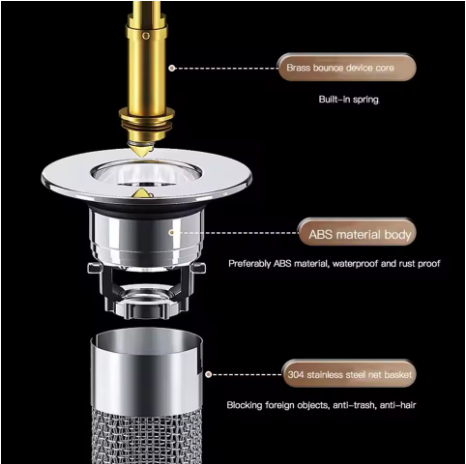 Brass bounce device core

Built-in spring

ABS material body

Preferably ABS material, waterproof and rust proof

304 stainless steel net basket

Blocking foreign objects, anti-trash, anti-hair