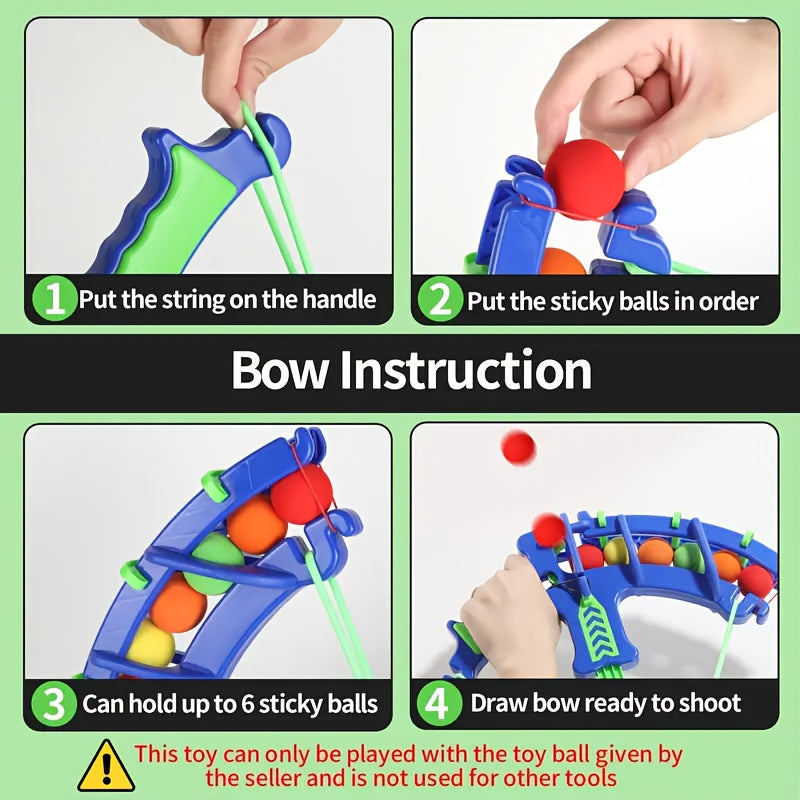 1 Put the string on the handle

2 Put the sticky balls in order

Bow Instruction

3 Can hold up to 6 sticky balls

4 Draw bow ready to shoot

This toy can only be played with the toy ball given by the seller and is not used for other tools