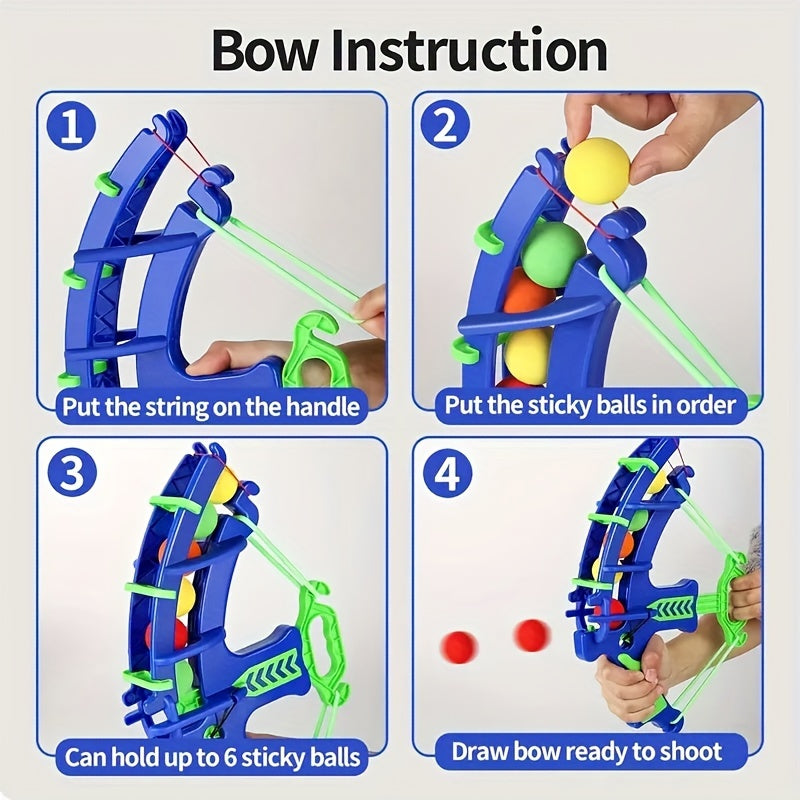 Bow Instruction

1
Put the string on the handle

2
Put the sticky balls in order

3
Can hold up to 6 sticky balls

4
Draw bow ready to shoot