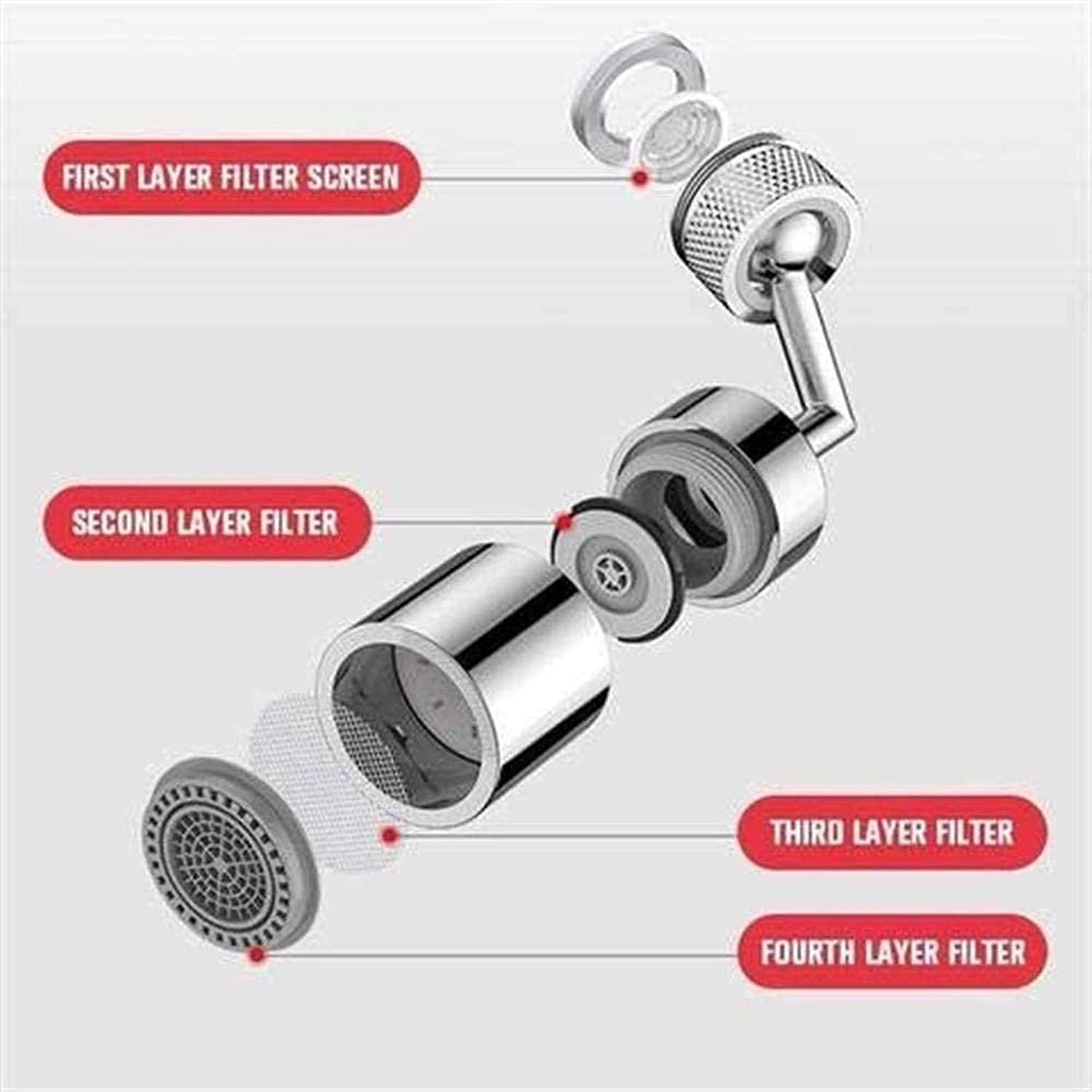 FIRST LAYER FILTER SCREEN

SECOND LAYER FILTER

THIRD LAYER FILTER

FOURTH LAYER FILTER