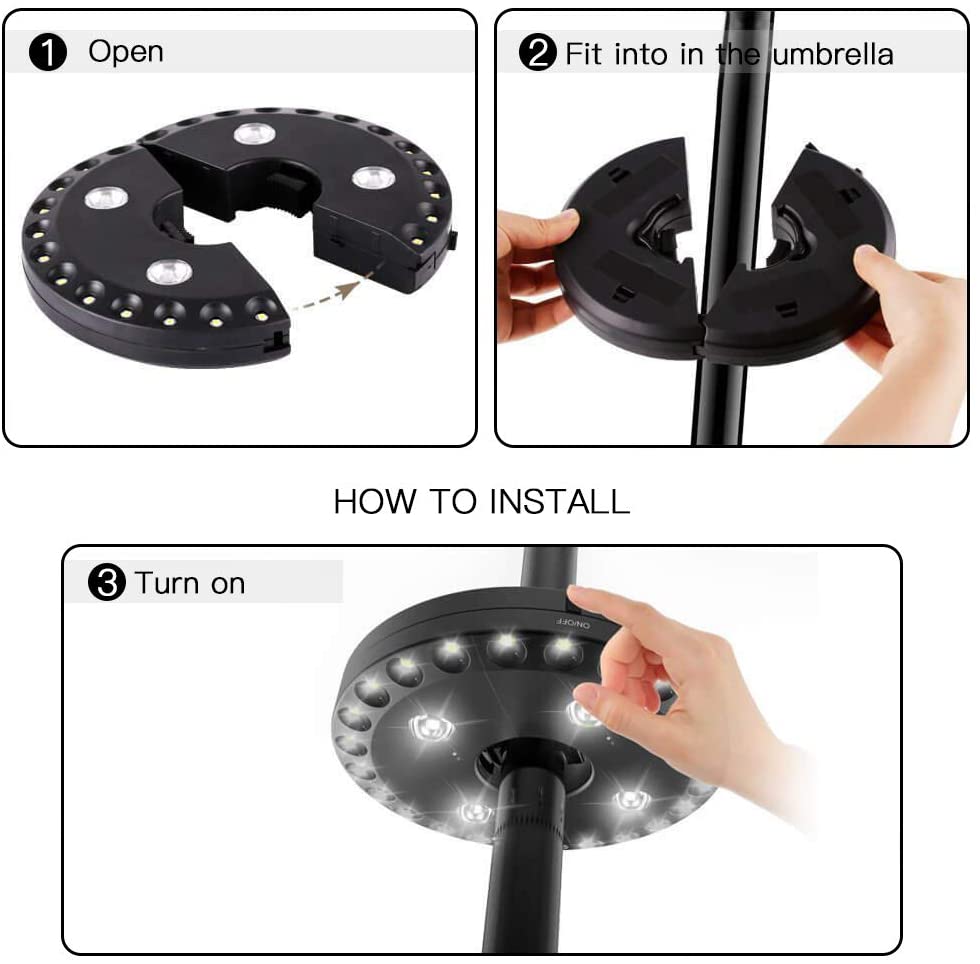 1 Open

2 Fit into in the umbrella

HOW TO INSTALL

3 Turn on

ON/OFF