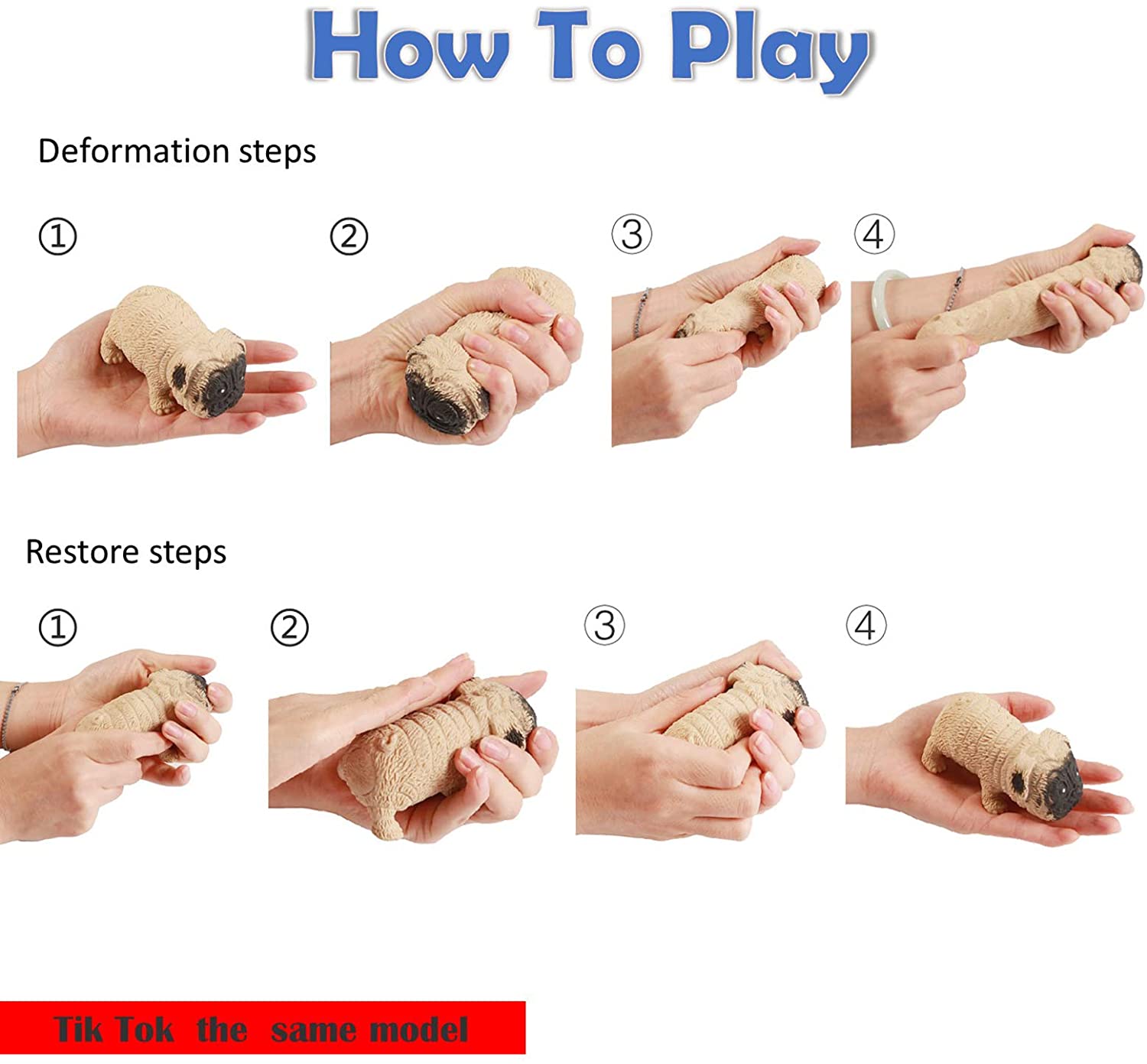 How To Play

Deformation steps

① ② ③ ④

Restore steps

① ② ③ ④

Tik Tok the same model