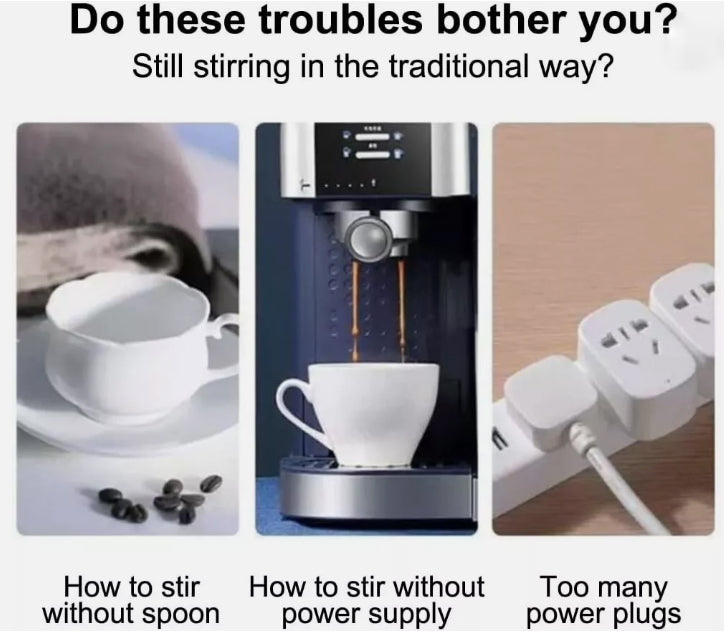 Do these troubles bother you?
Still stirring in the traditional way?

How to stir without spoon

How to stir without power supply

Too many power plugs