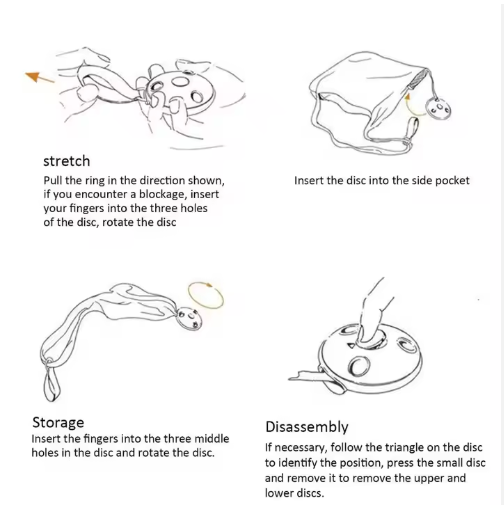 stretch
Pull the ring in the direction shown, if you encounter a blockage, insert your fingers into the three holes of the disc, rotate the disc

Insert the disc into the side pocket

Storage
Insert the fingers into the three middle holes in the disc and rotate the disc.

Disassembly
If necessary, follow the triangle on the disc to identify the position, press the small disc and remove it to remove the upper and lower discs.