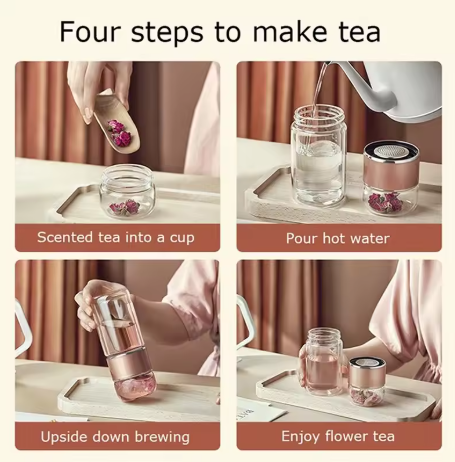 Four steps to make tea

Scented tea into a cup

Pour hot water

Upside down brewing

Enjoy flower tea