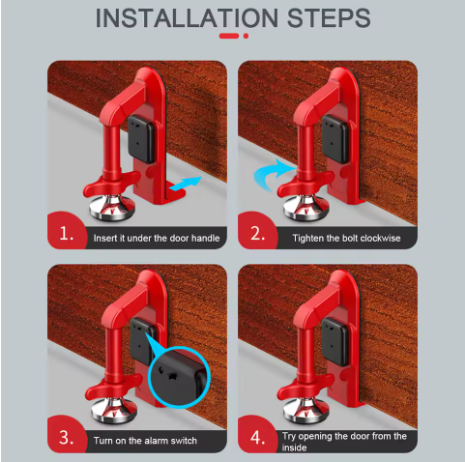 INSTALLATION STEPS

1. Insert it under the door handle

2. Tighten the bolt clockwise

3. Turn on the alarm switch

4. Try opening the door from the inside