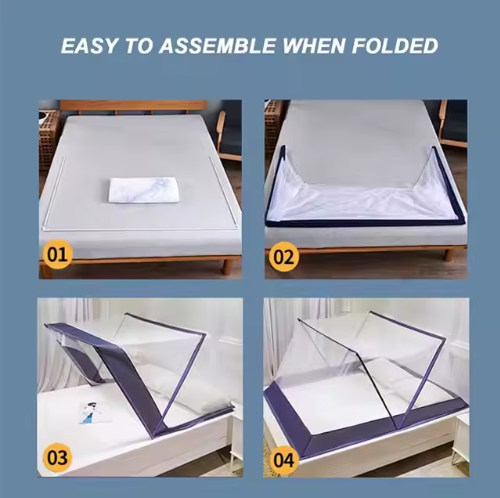 EASY TO ASSEMBLE WHEN FOLDED

01

02

03

04