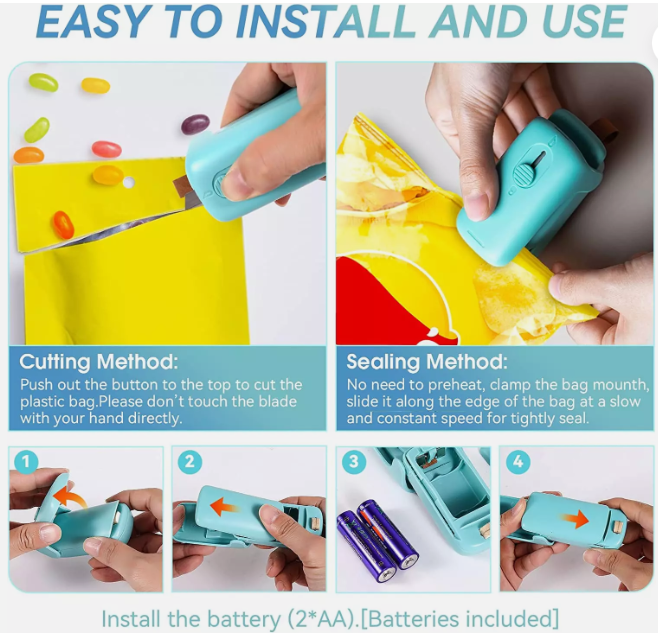 EASY TO INSTALL AND USE

Cutting Method:
Push out the button to the top to cut the plastic bag.Please don't touch the blade with your hand directly.

Sealing Method:
No need to preheat, clamp the bag mounth, slide it along the edge of the bag at a slow and constant speed for tightly seal.

1

2

3

4

Install the battery (2*AA).[Batteries included]