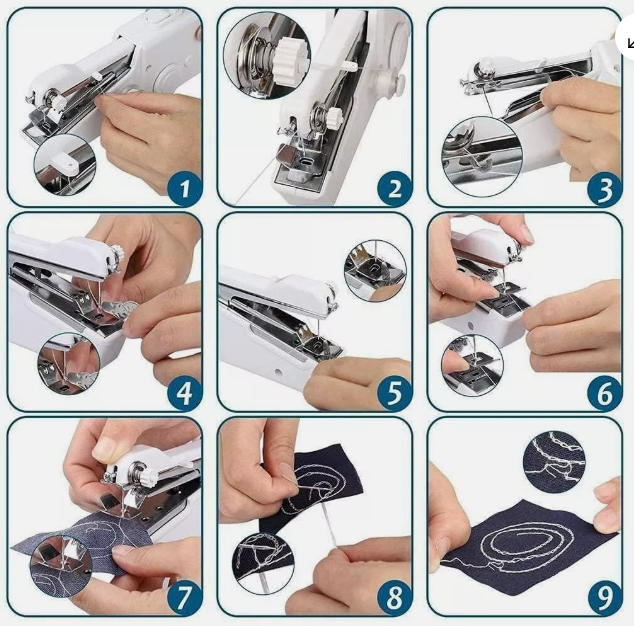 1
2
3
4
5
6
7
8
9