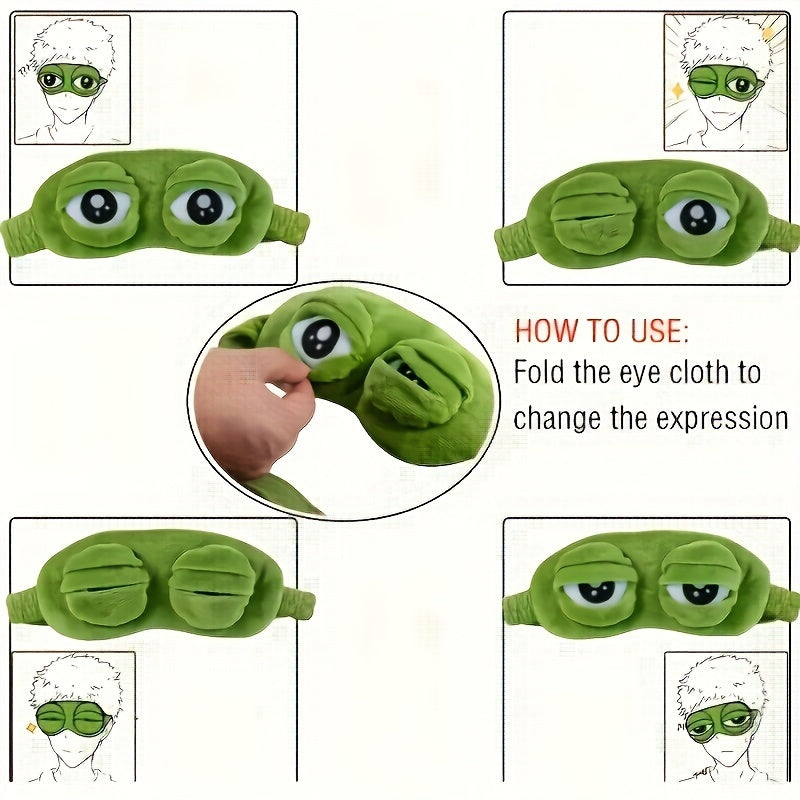 HOW TO USE:
Fold the eye cloth to change the expression