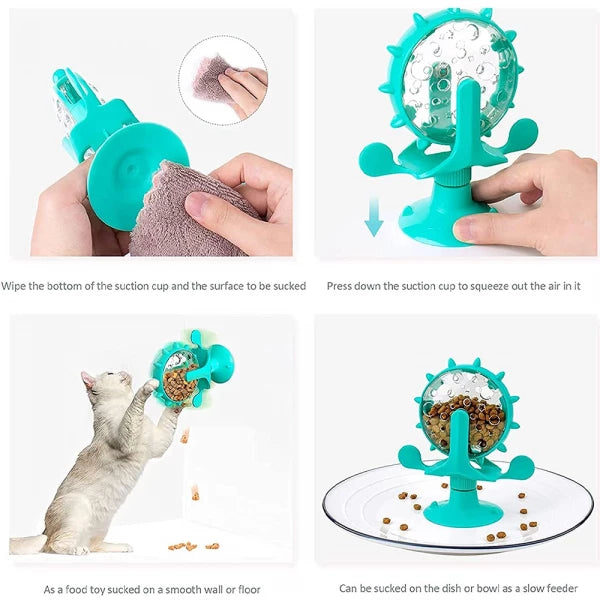 Wipe the bottom of the suction cup and the surface to be sucked

Press down the suction cup to squeeze out the air in it

As a food toy sucked on a smooth wall or floor

Can be sucked on the dish or bowl as a slow feeder