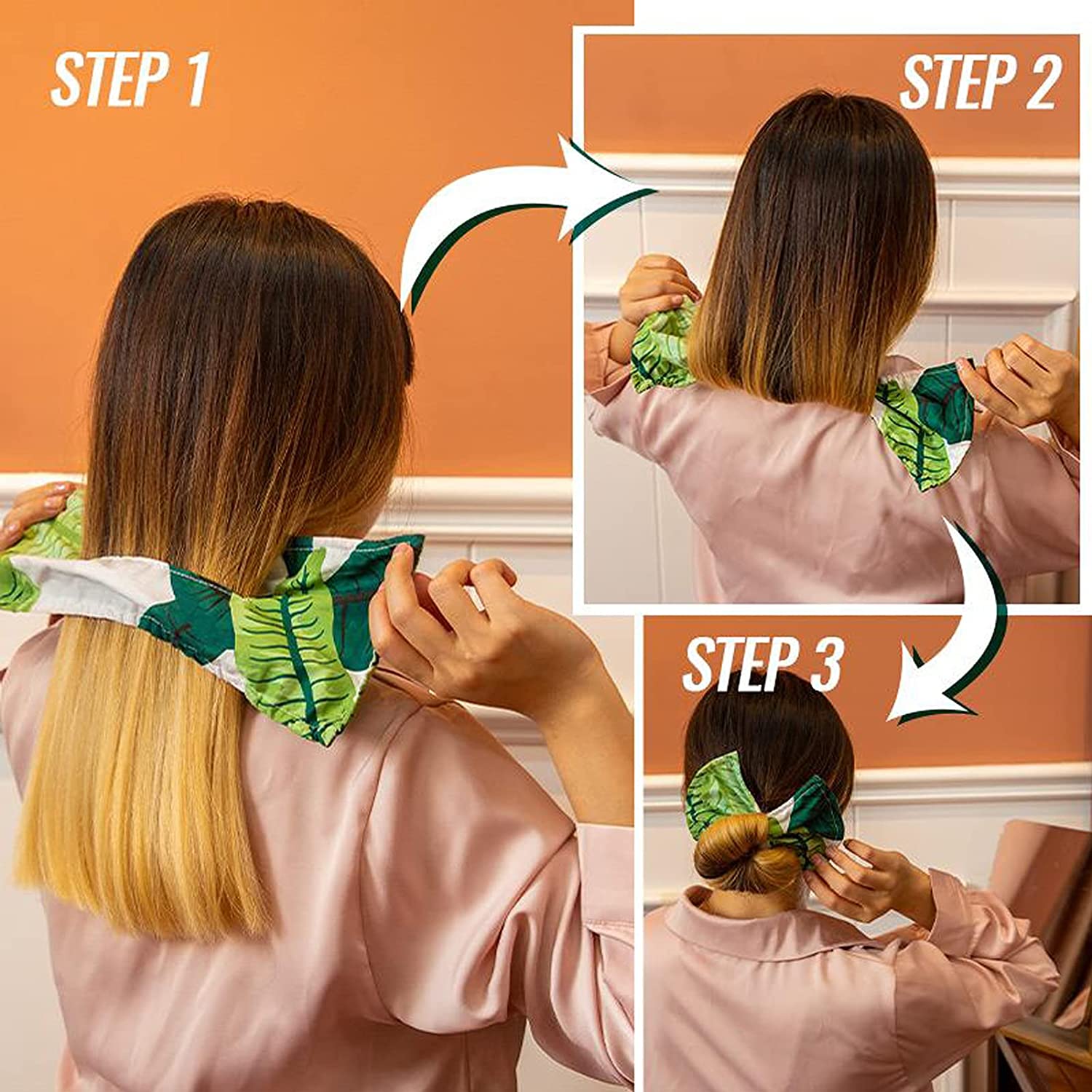 STEP 1

STEP 2

STEP 3