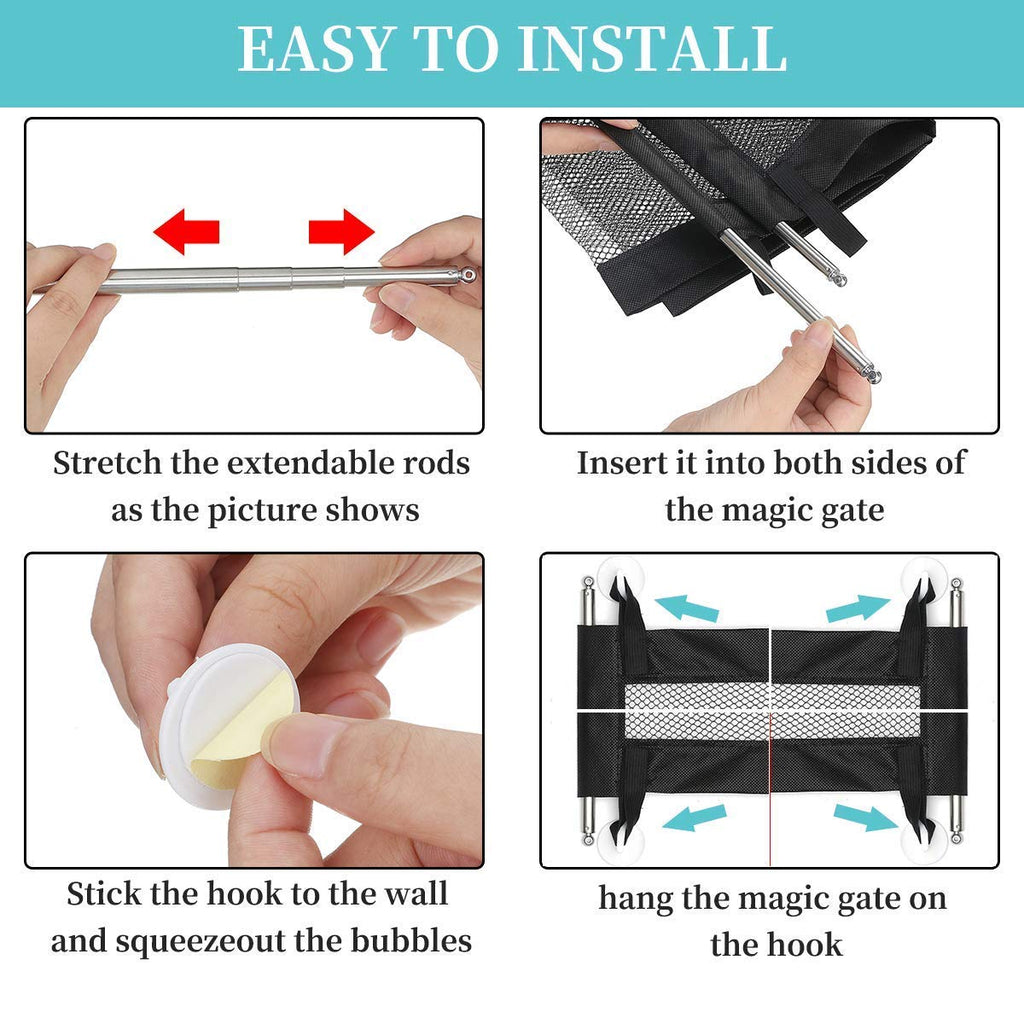 EASY TO INSTALL

Stretch the extendable rods as the picture shows

Insert it into both sides of the magic gate

Stick the hook to the wall and squeezeout the bubbles

hang the magic gate on the hook